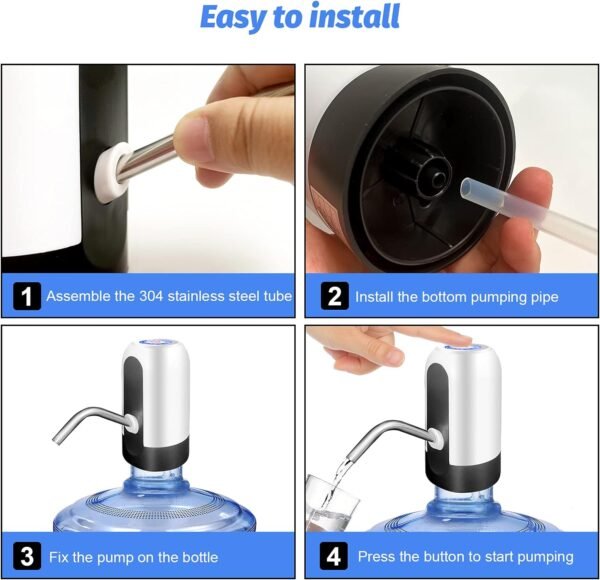 Easy to install

1 Assemble the 304 stainless steel tube

2 Install the bottom pumping pipe

3 Fix the pump on the bottle

4 Press the button to start pumping